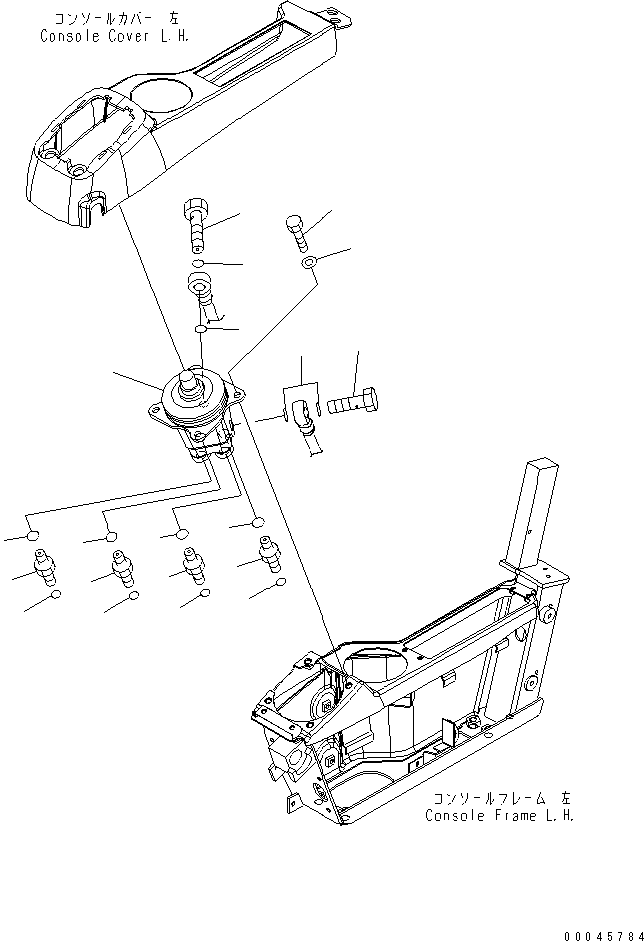 コンソールカバー 左
Console Cover L.H.

コンソールフレーム 左
Console Frame L.H.

00045784