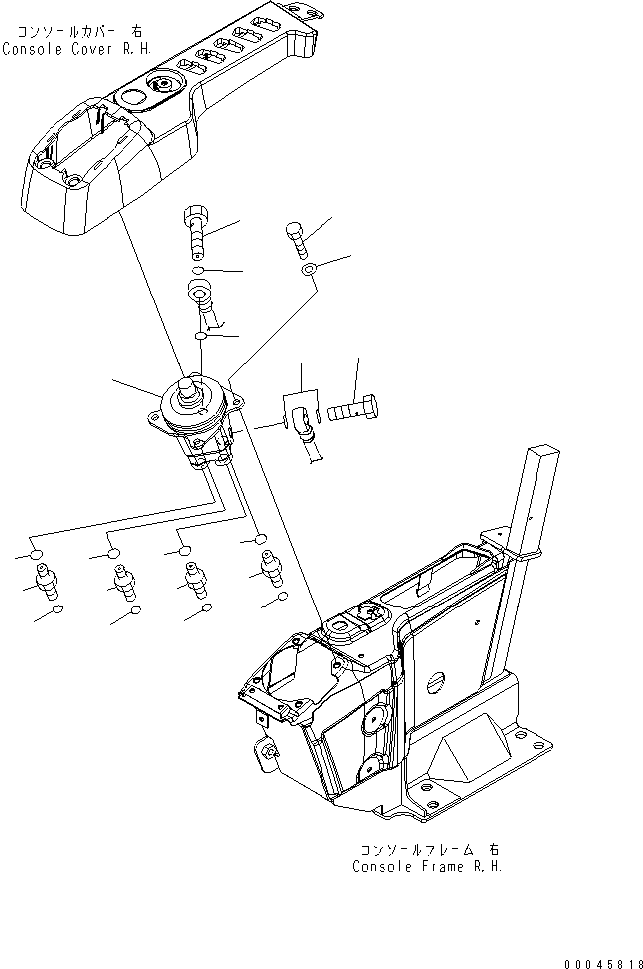 コンソールカバー 右
Console Cover R.H.

コンソールフレーム 右
Console Frame R.H.

00045818