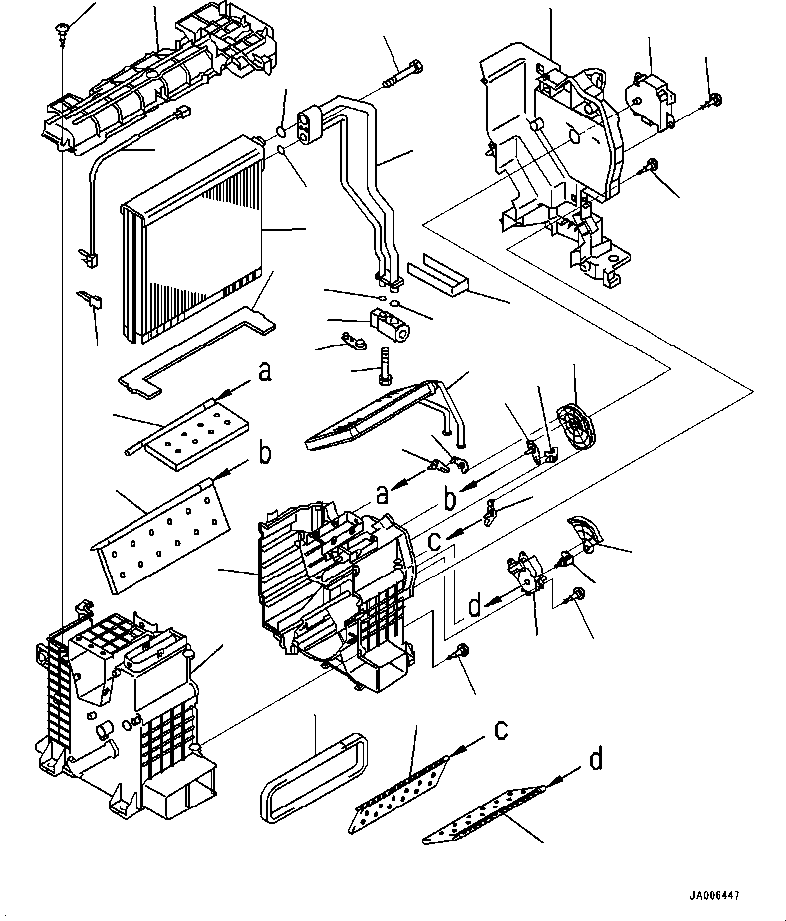 a
b
a
b
c
d
c
d
JA006447