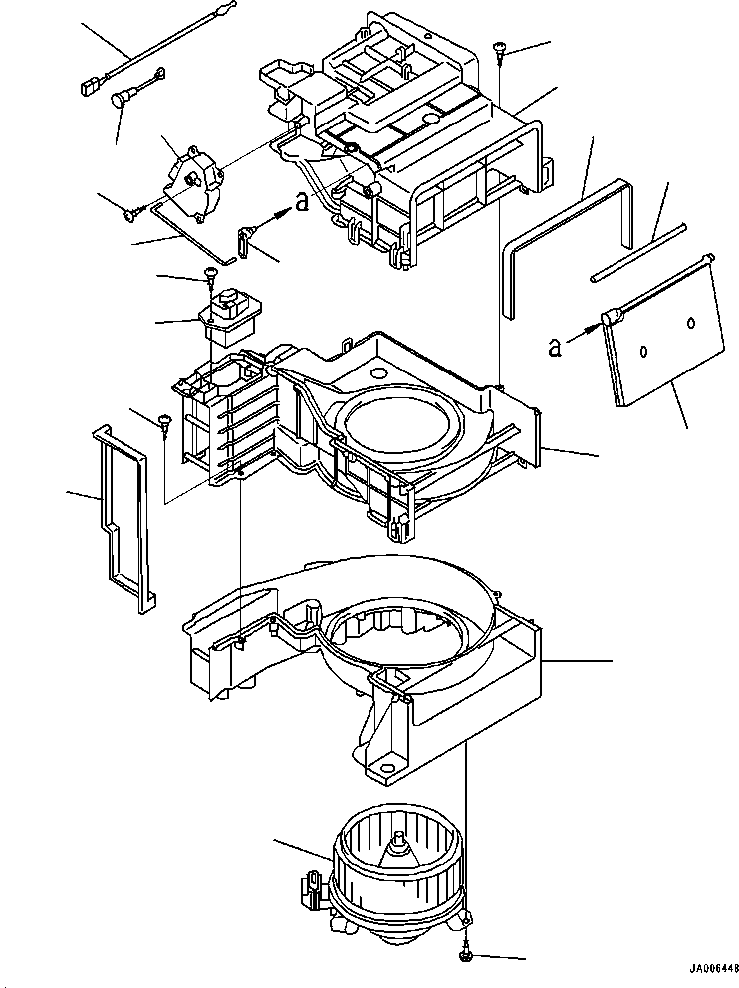 a

a

JA006448