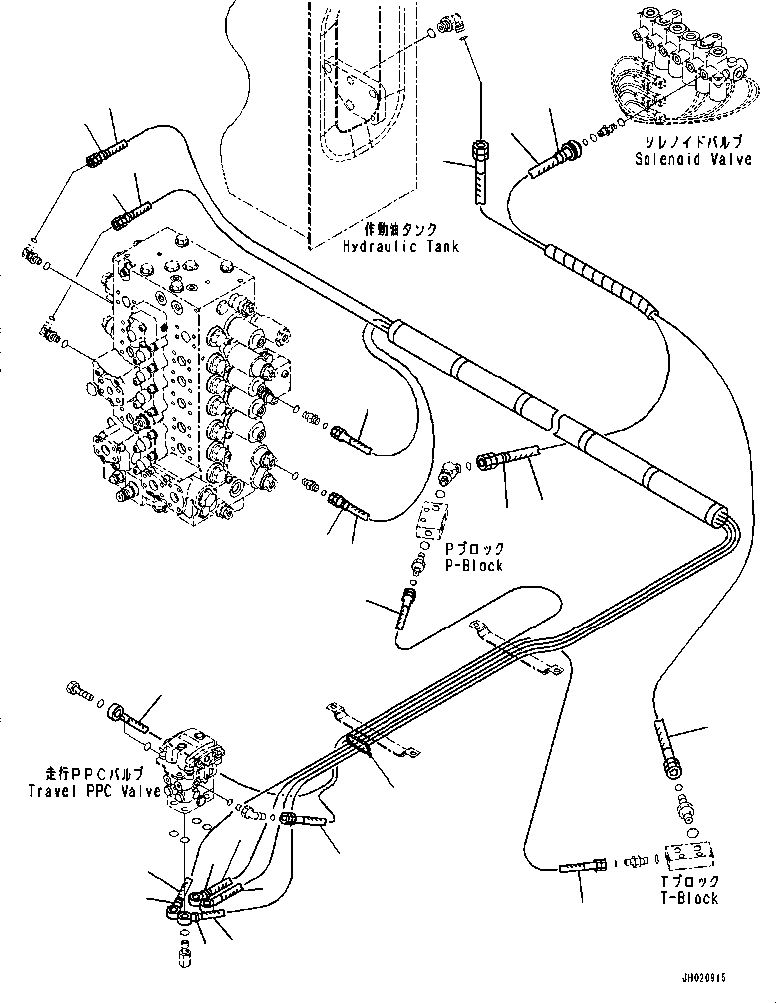 ソレノイドバルブ
Solenoid Valve

作動油タンク
Hydraulic Tank

Pブロック
P-Block

走行PPCバルブ
Travel PPC Valve

Tブロック
T-Block

JH020915