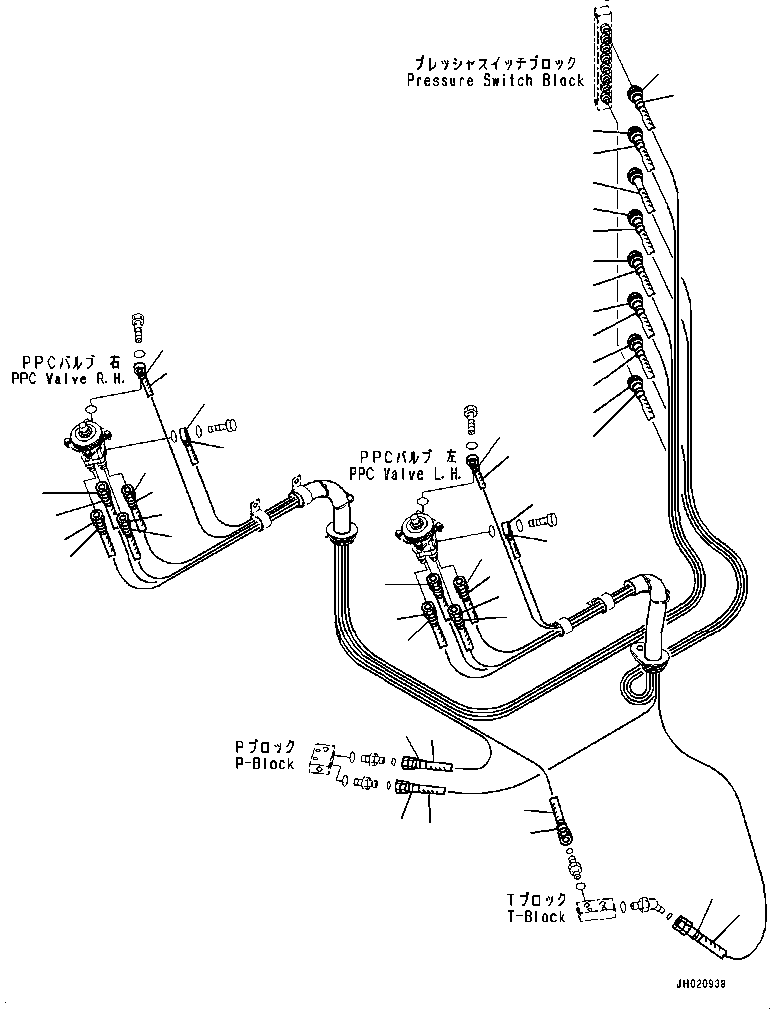 プレッシャスイッチブロック
Pressure Switch Block

PPCバルブ 右
PPC Valve R.H.

PPCバルブ 左
PPC Valve L.H.

Pブロック
P-Block

Tブロック
T-Block

JH020938