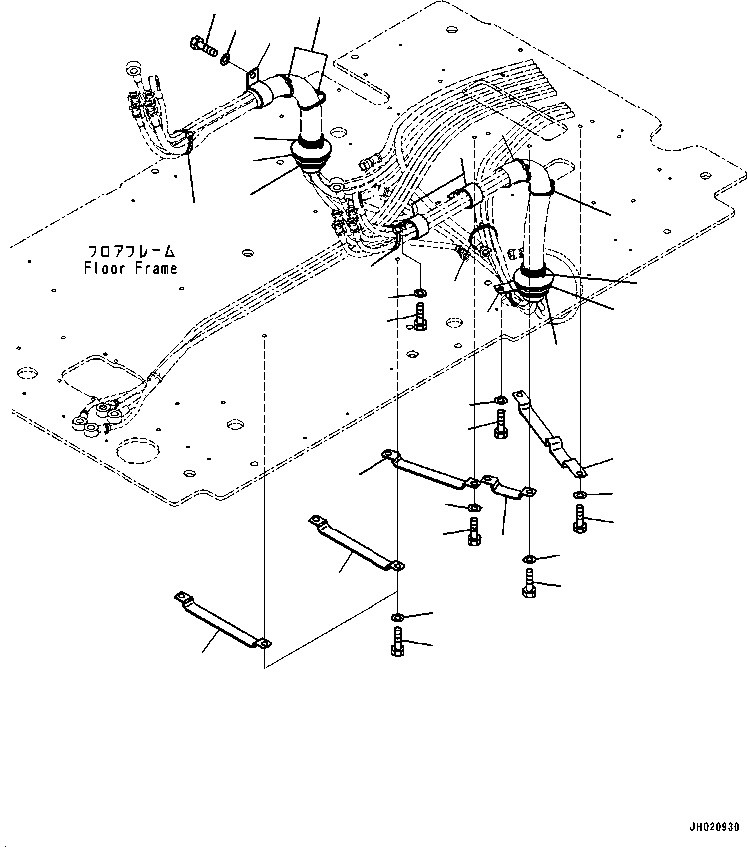 フロアフレーム
Floor Frame

JH020930