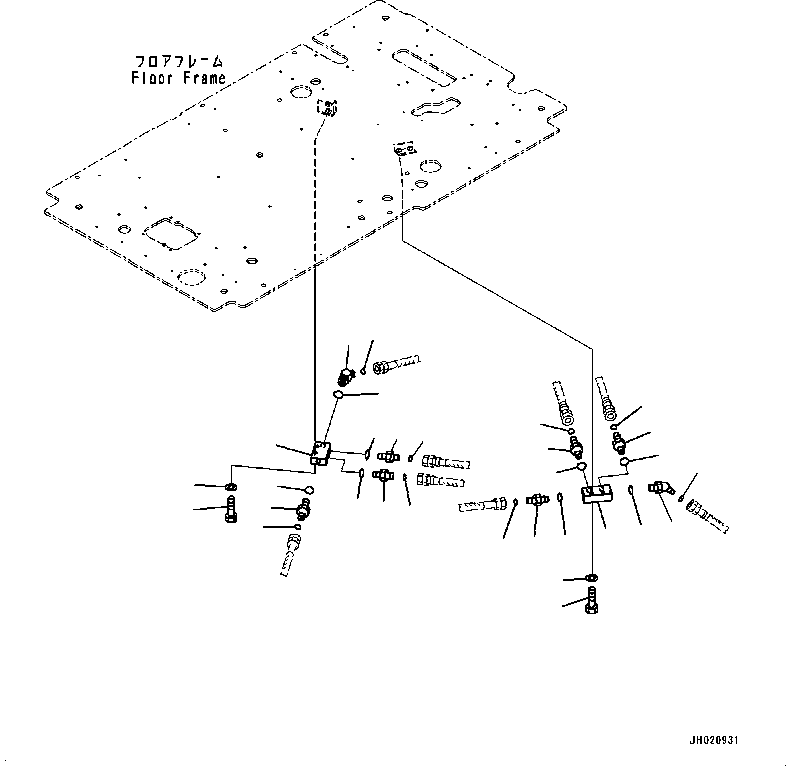 フロアフレーム
Floor Frame

JH020931