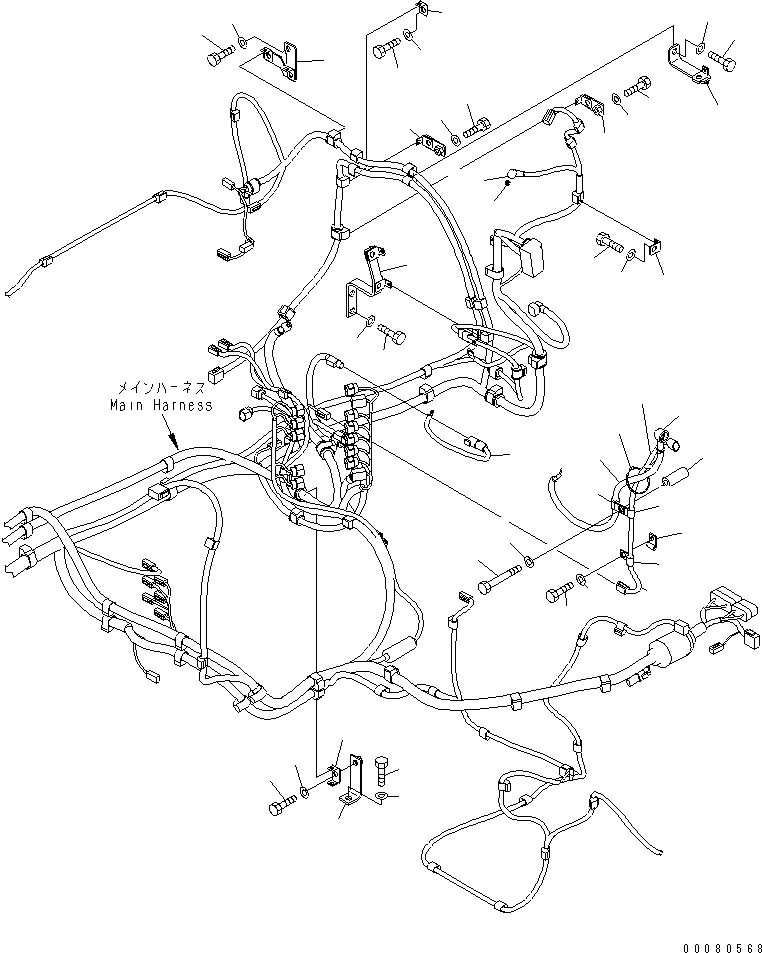 メインハーネス
Main Harness

00080568