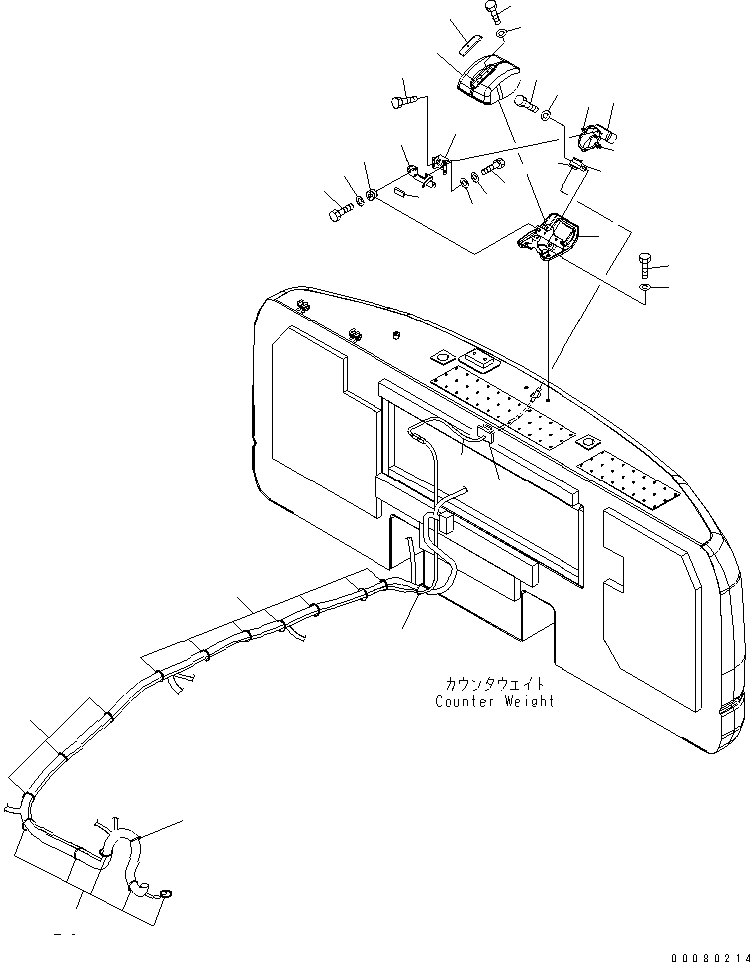 カウンタウェイト
Counter Weight

00080214