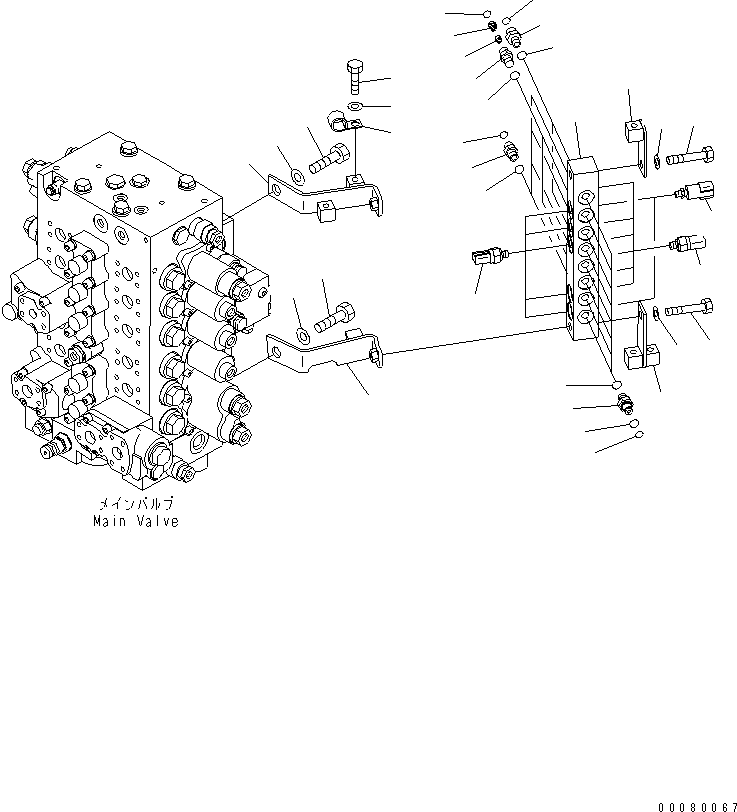 メインバルブ
Main Valve

00080067