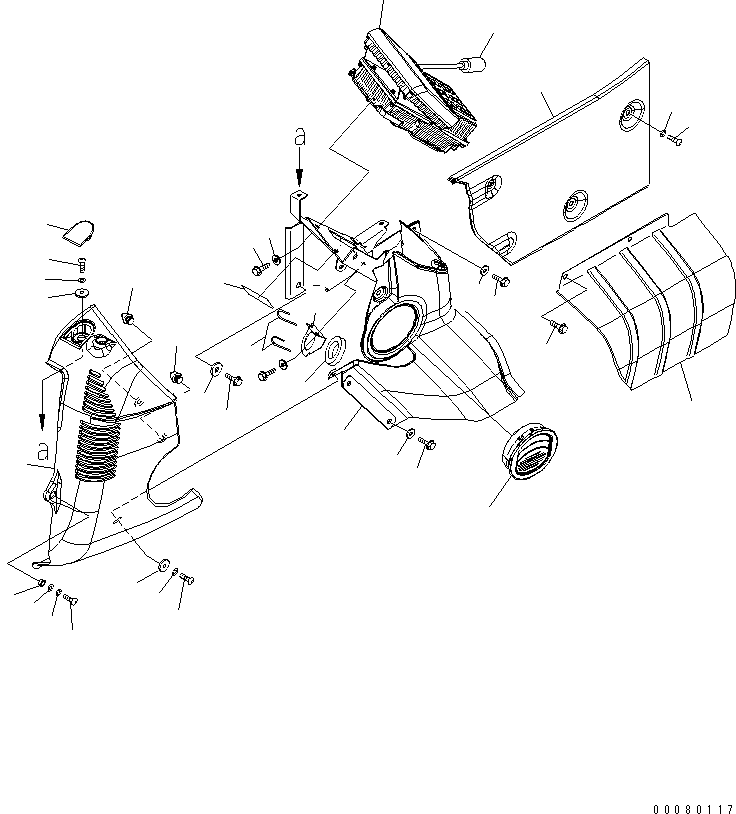 a
a
00080117