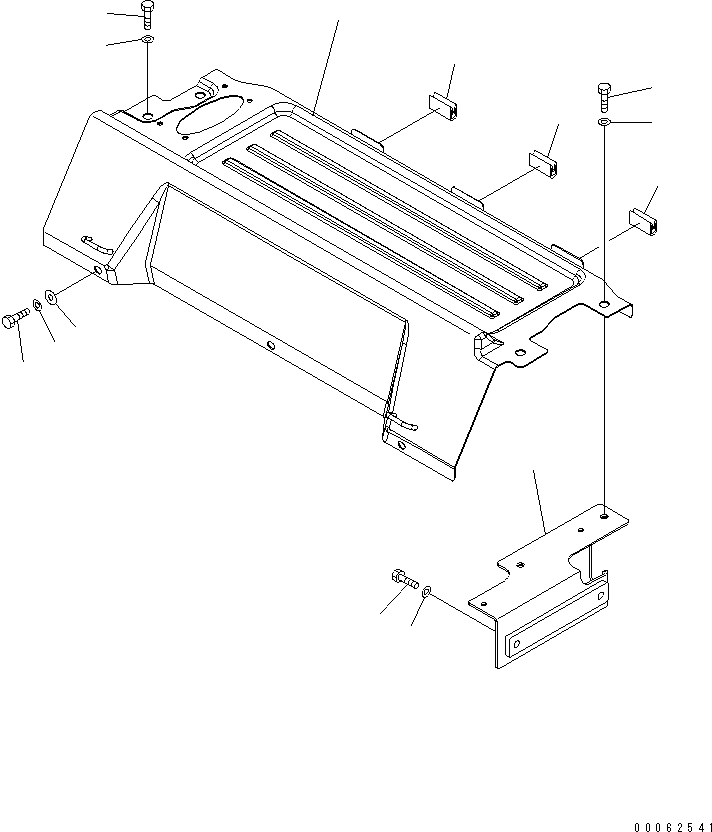 00062541