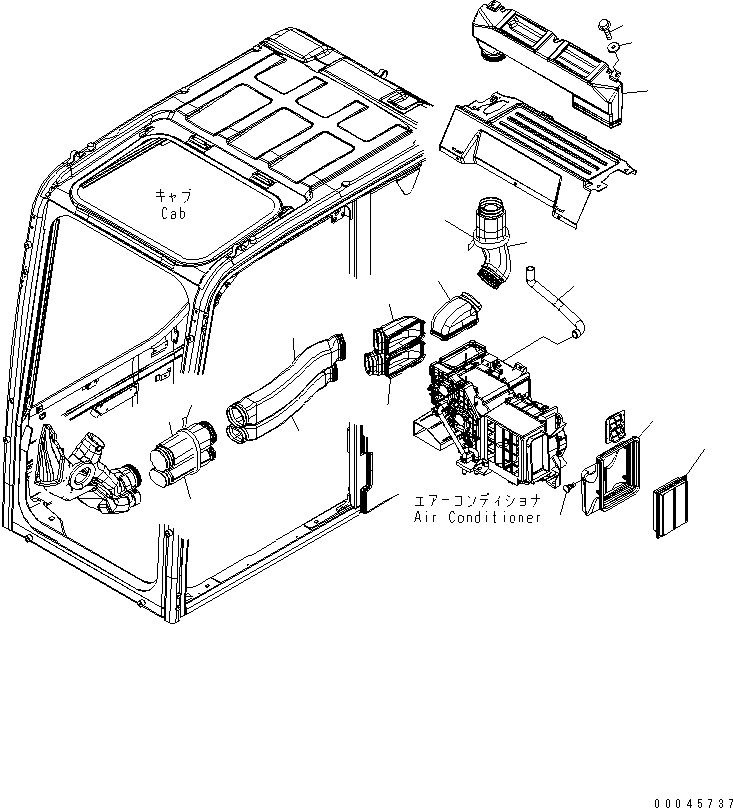 キャブ
Cab

エアーコンディショナ
Air Conditioner

00045737