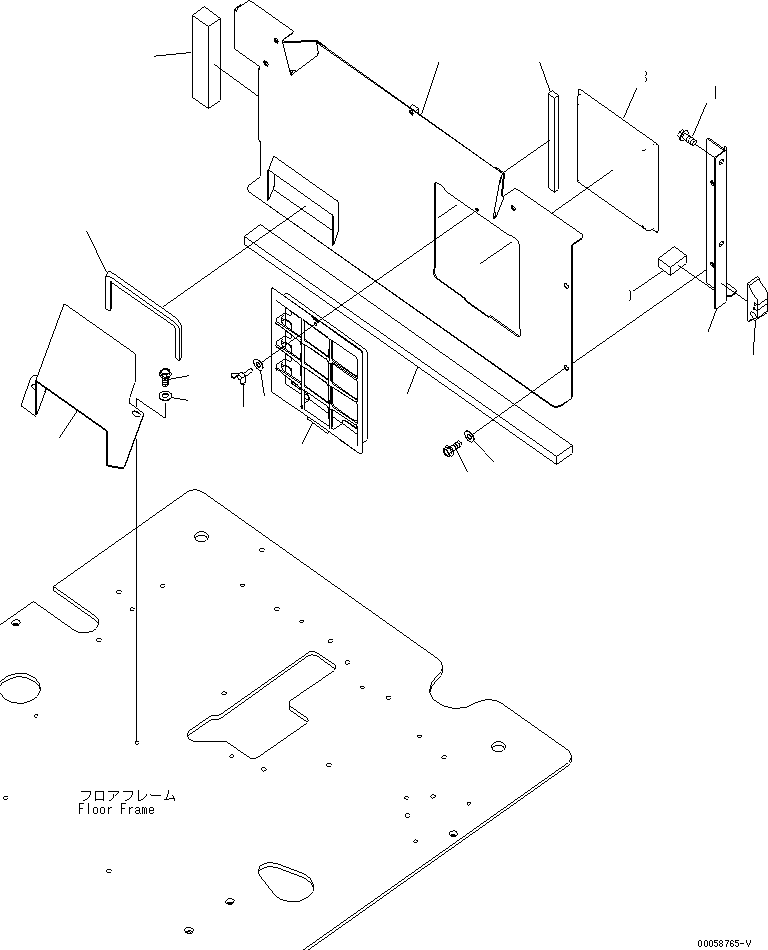 フロアフレーム
Floor Frame

00058765-V