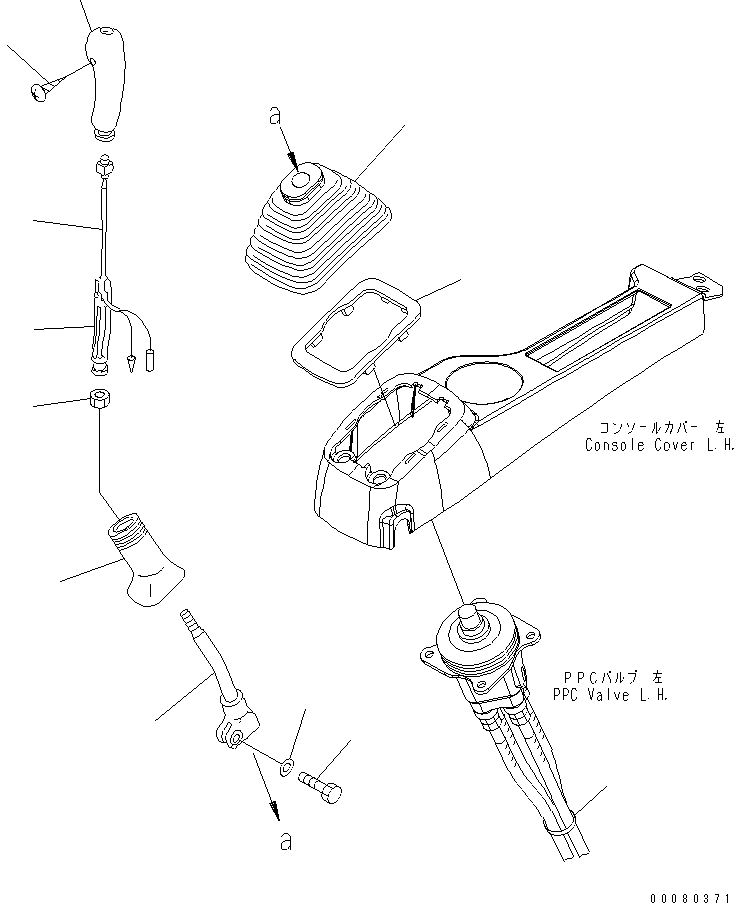 a

コンソールカバー 左
Console Cover L.H.

PPCバルブ 左
PPC Valve L.H.

a

00080371