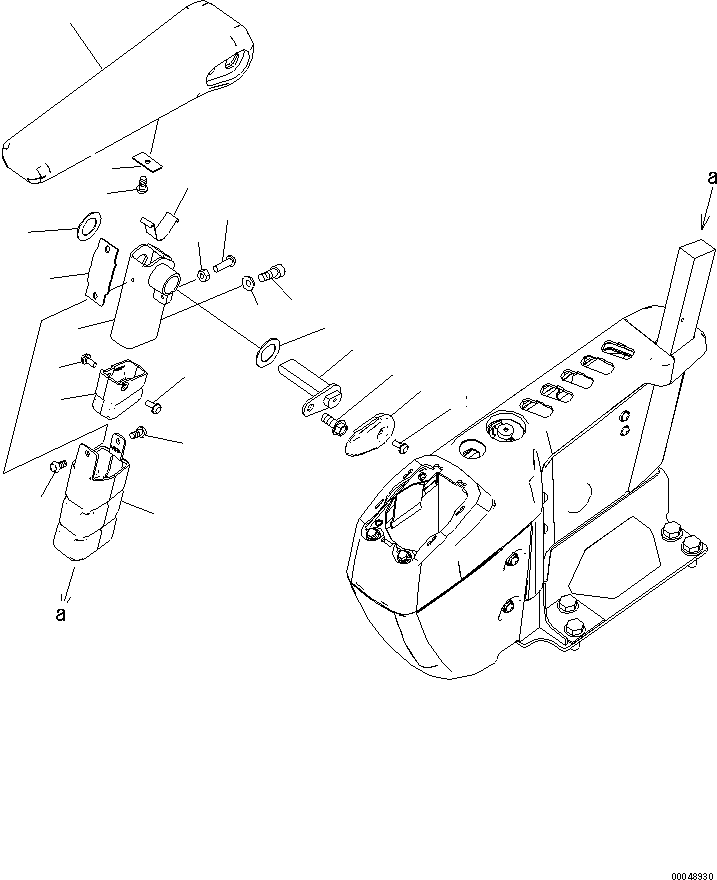 a

a

00048930