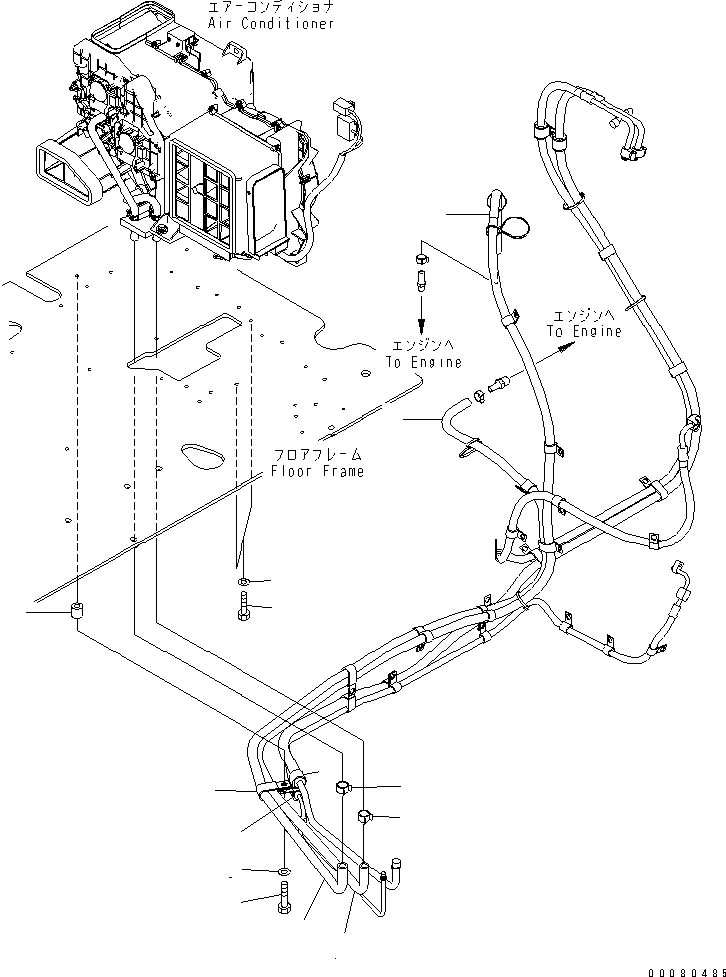 エアーコンディショナ
Air Conditioner

エンジンへ
To Engine

エンジンへ
To Engine

フロアフレーム
Floor Frame

00080485