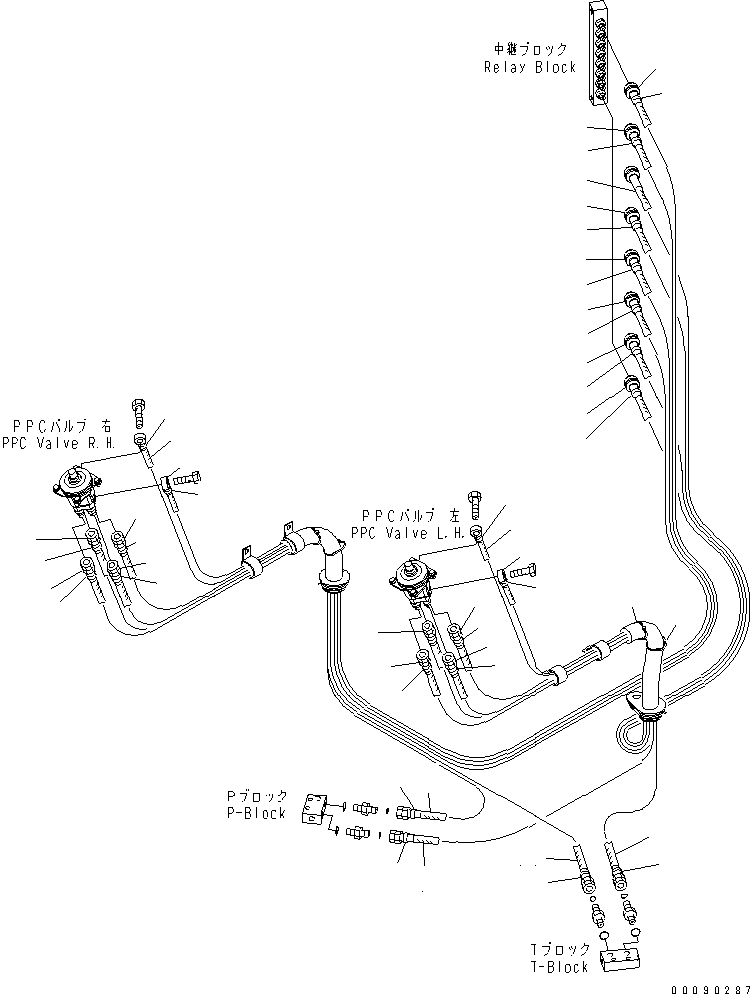 中継ブロック
Relay Block

PPCバルブ 右
PPC Valve R.H.

PPCバルブ 左
PPC Valve L.H.

Pブロック
P-Block

Tブロック
T-Block

00090287