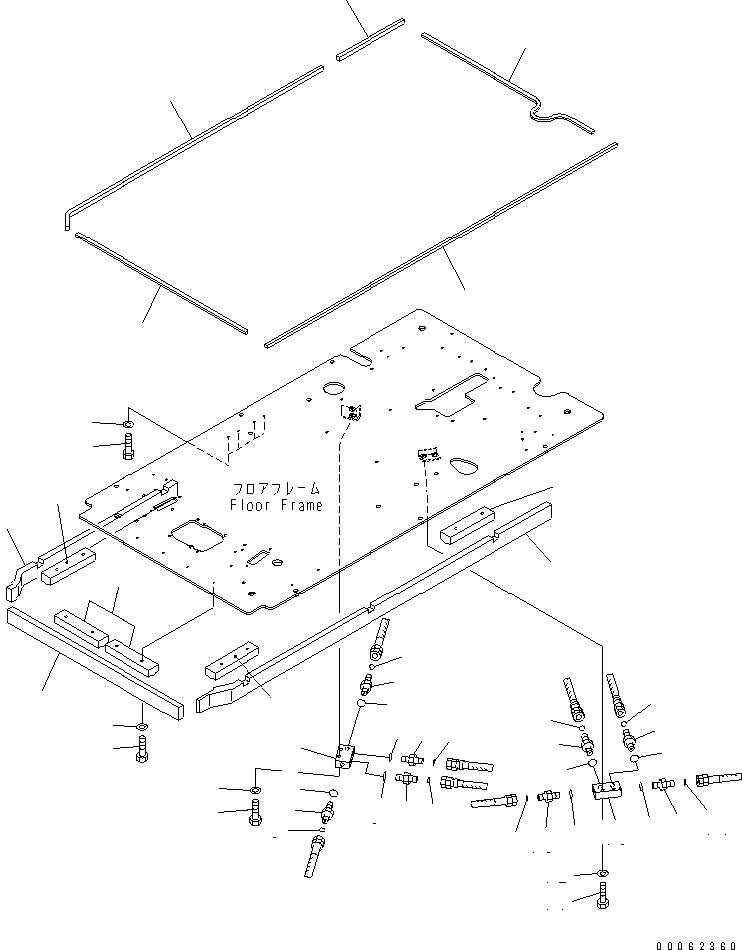 フロアフレーム
Floor Frame

00062360