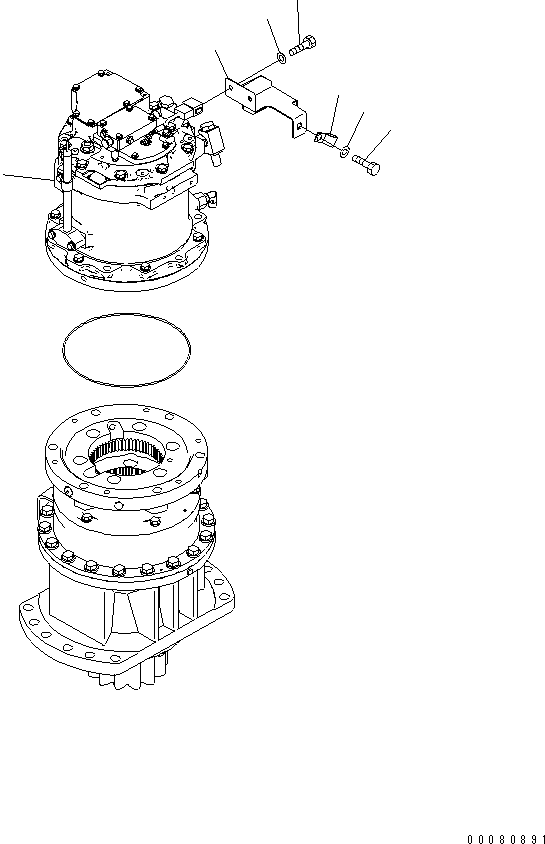 00080891