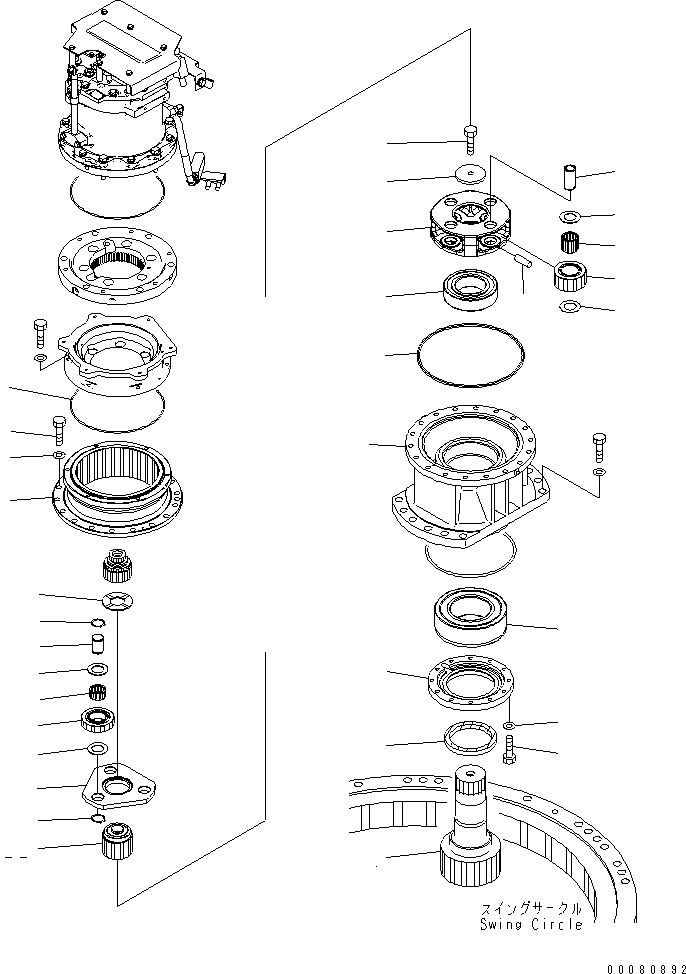 スイングサークル
Swing Circle

00080892