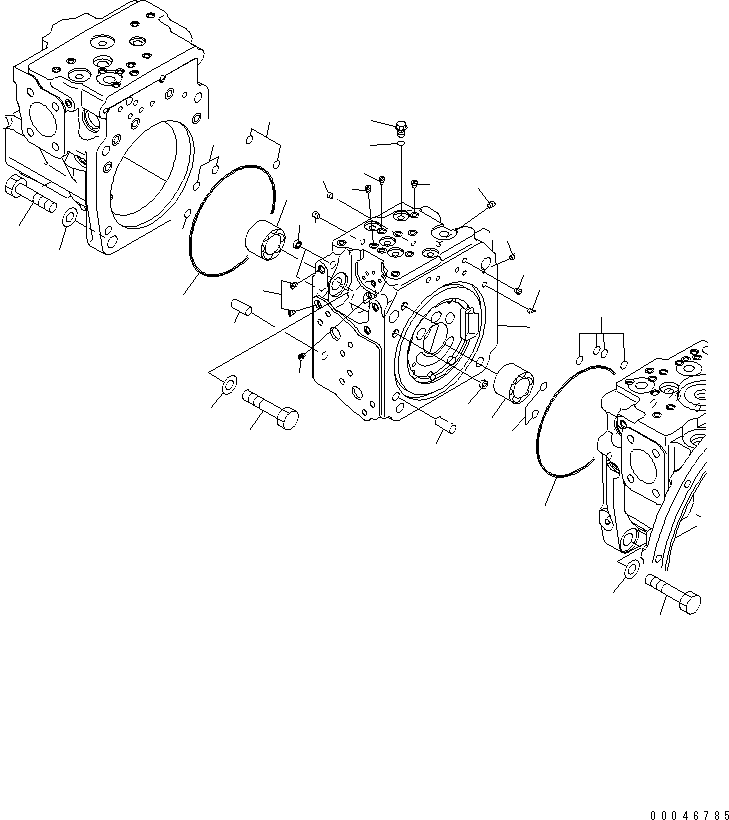 00046785