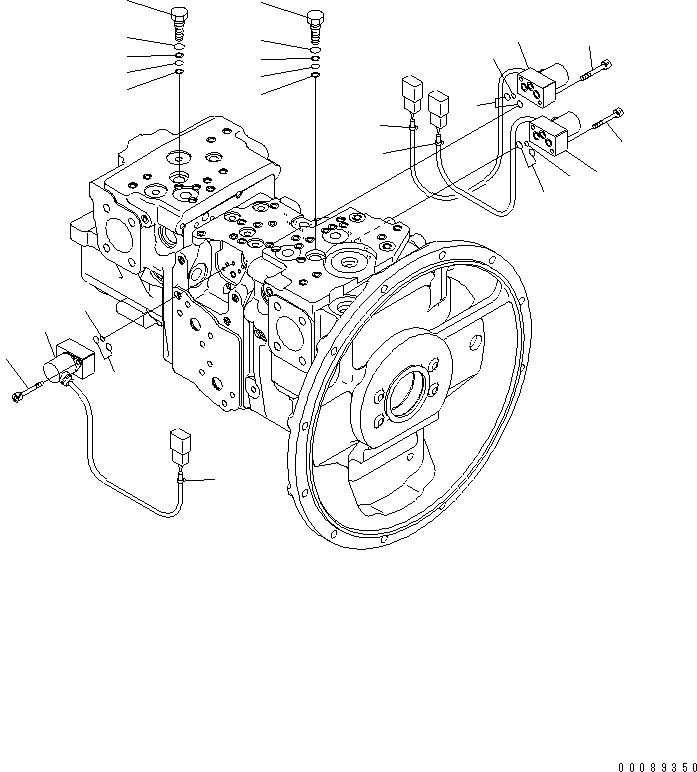 00089350