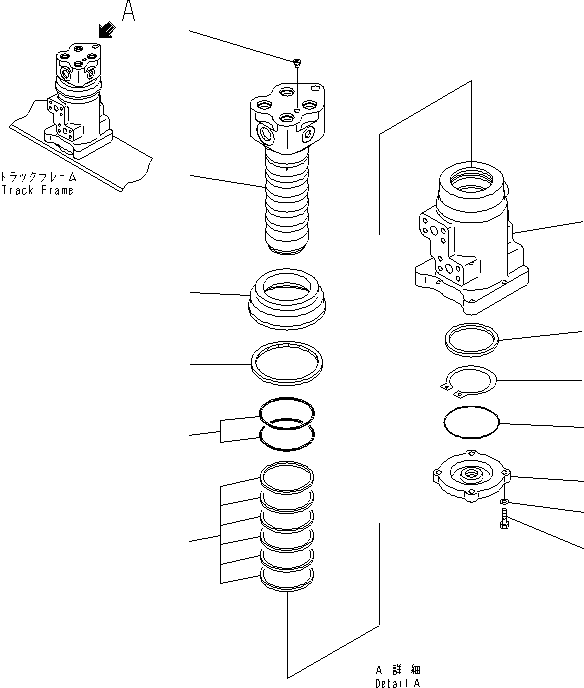 A

トラックフレーム
Track Frame

A 詳 細
Detail A