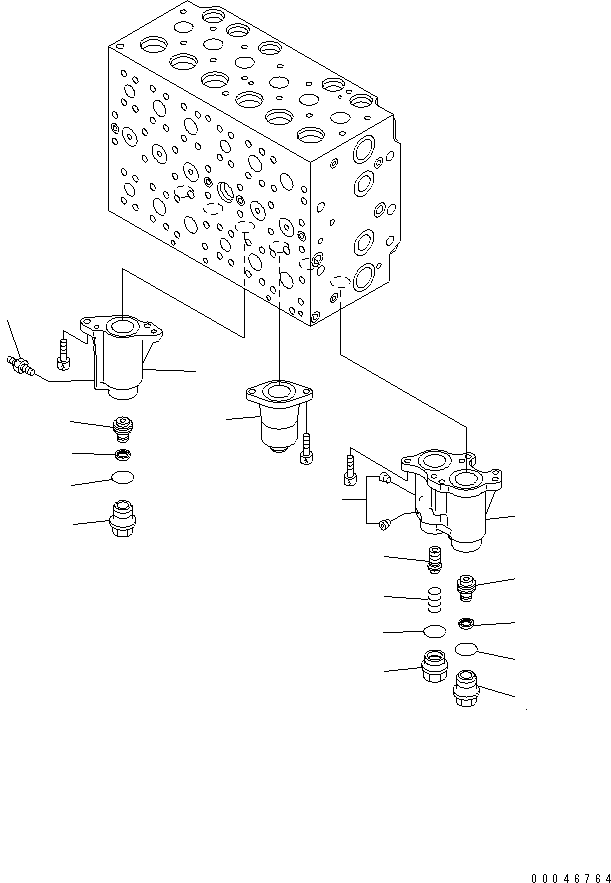 00046764