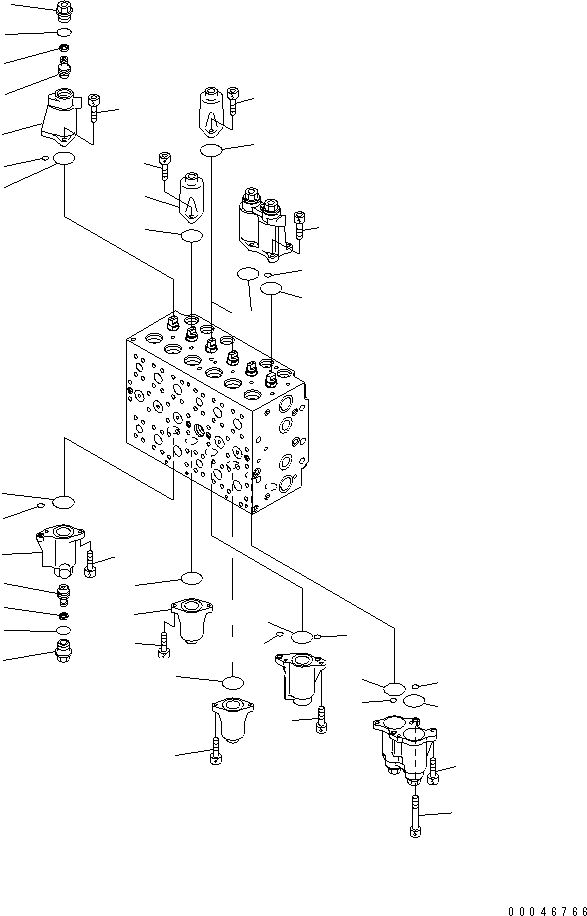 00046766