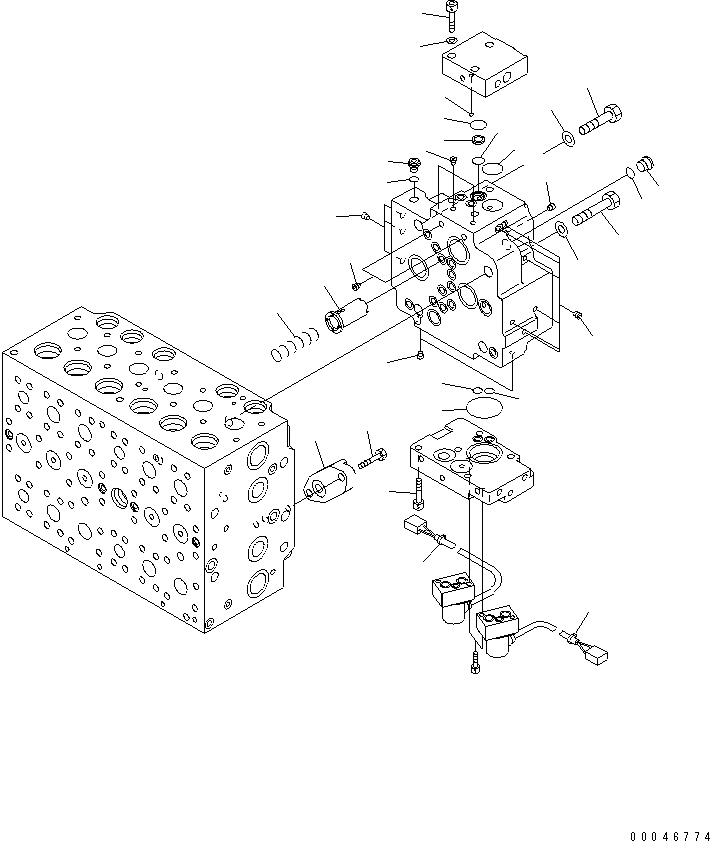 00046774