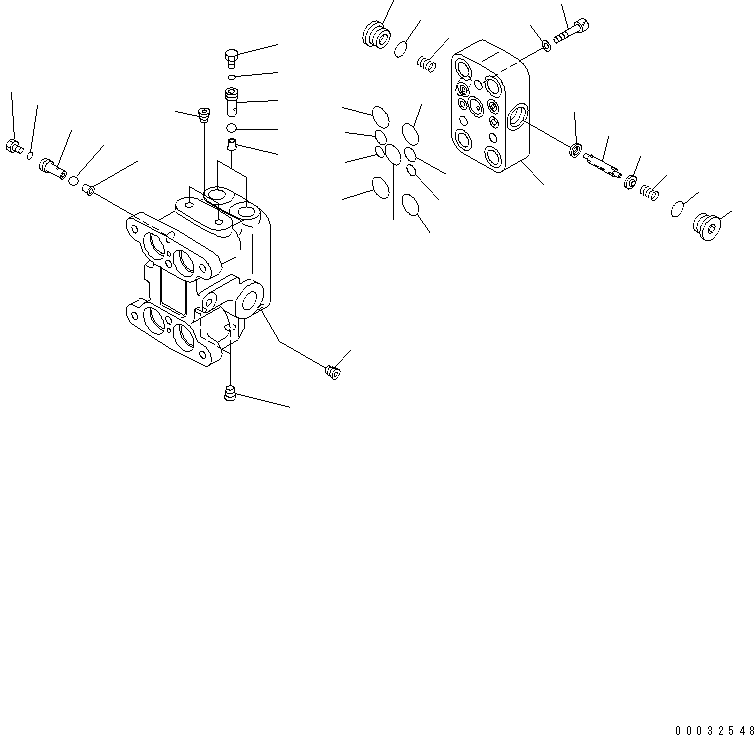 00032548