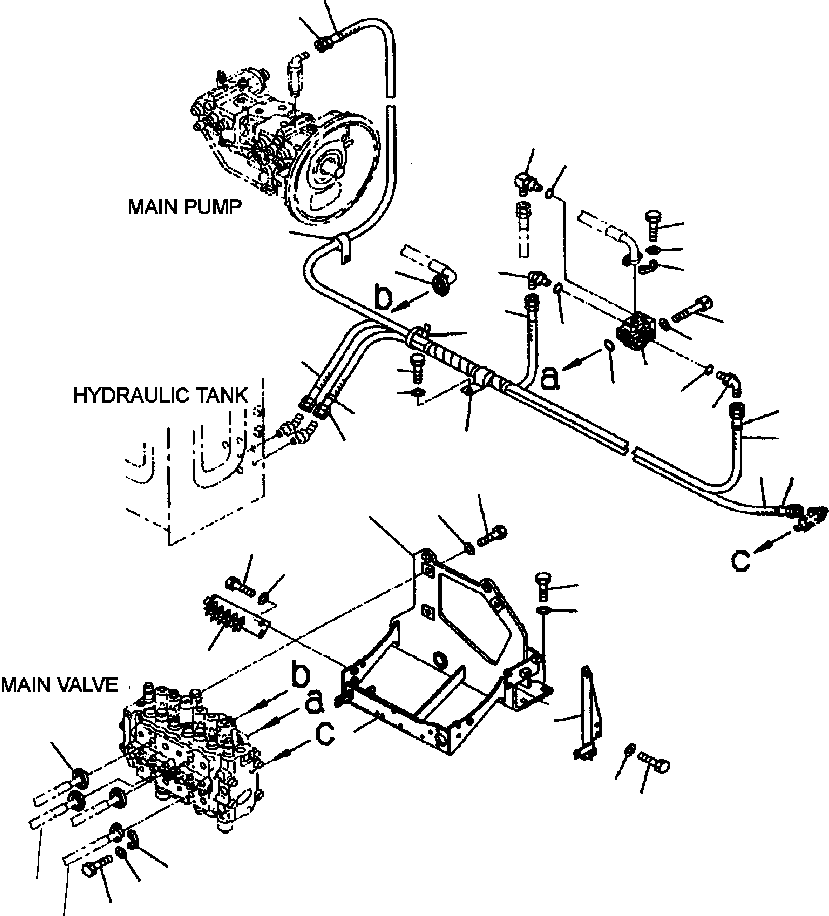 MAIN PUMP

b

a

HYDRAULIC TANK

c

MAIN VALVE

b

a

c