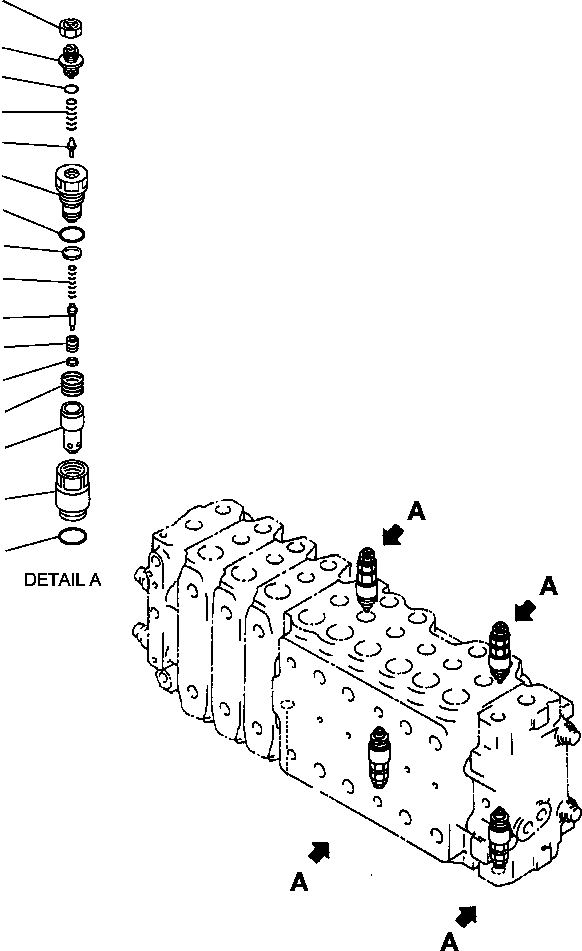 DETAIL A

A

A

A

A