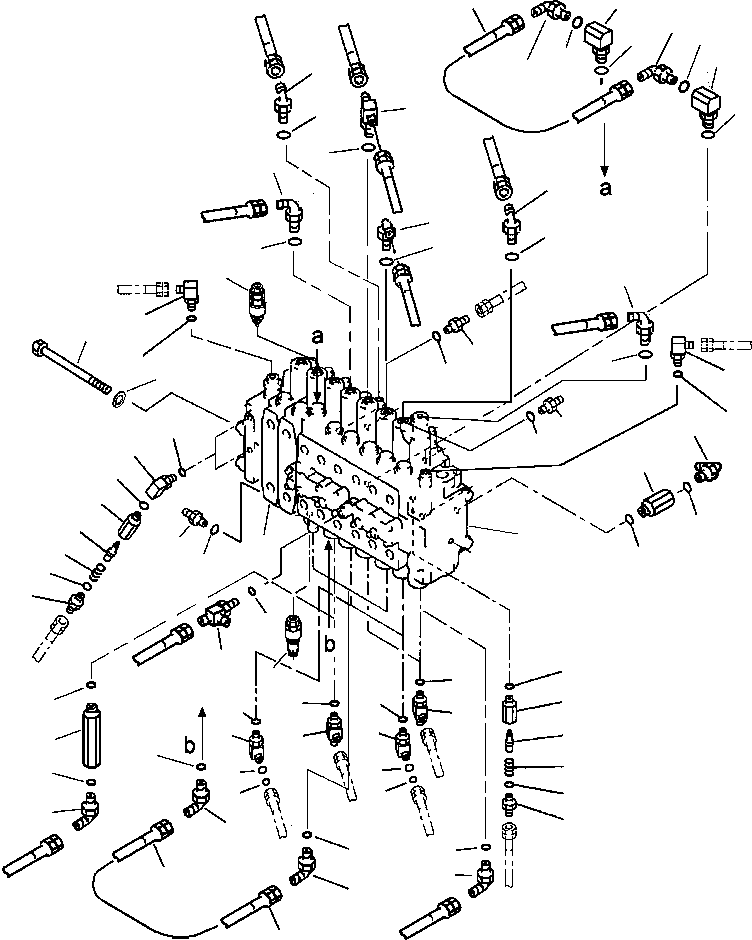 a

a

b

b