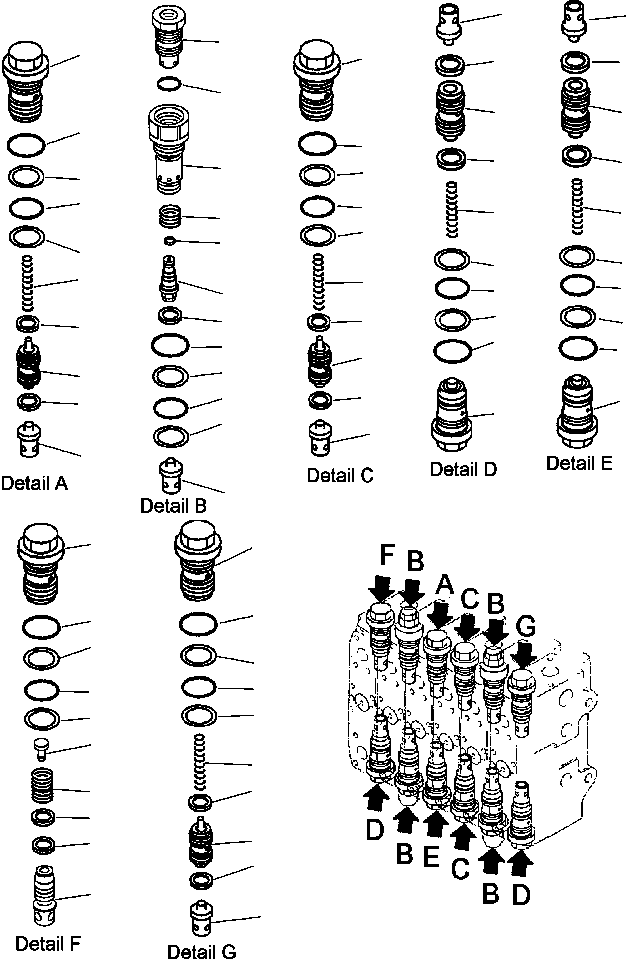 Detail A

Detail B

Detail C

Detail D

Detail E

Detail F

Detail G

F B A C B G

D B E C B D