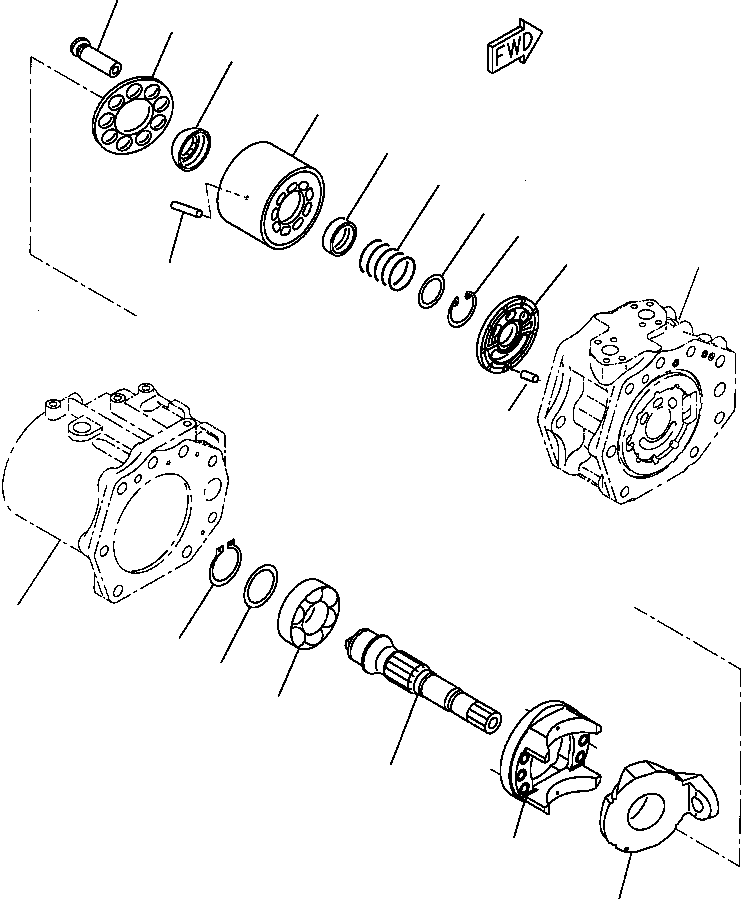 FWD