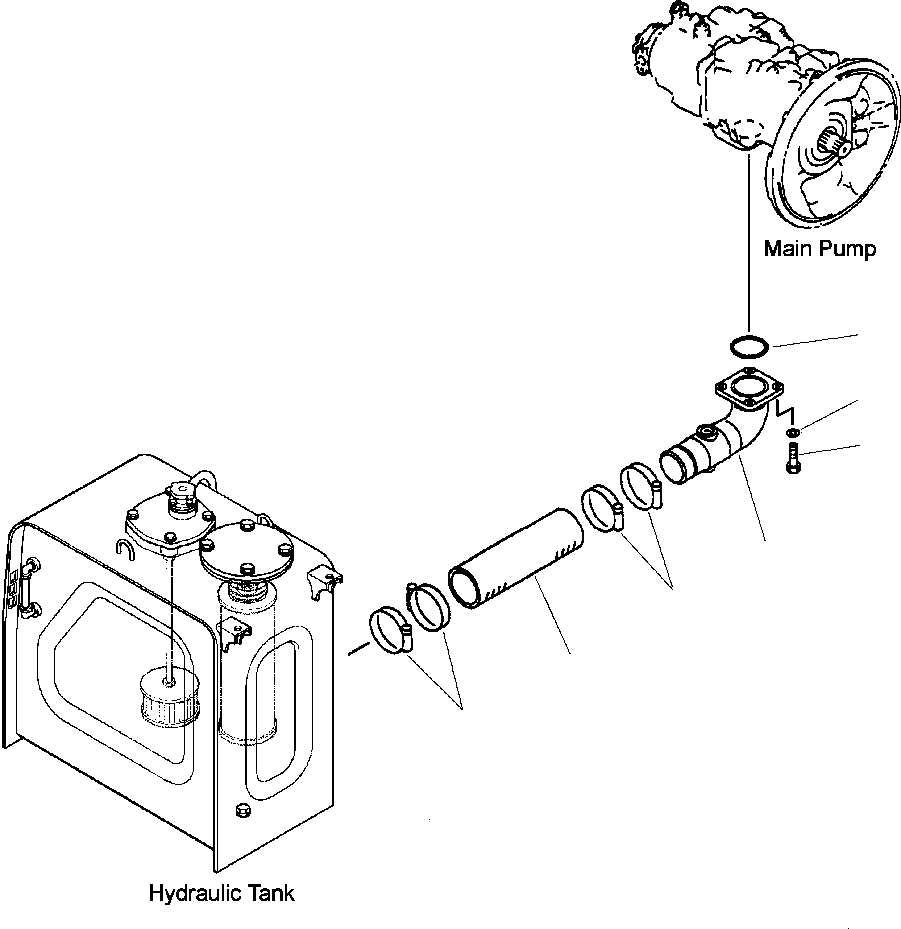 Main Pump

Hydraulic Tank