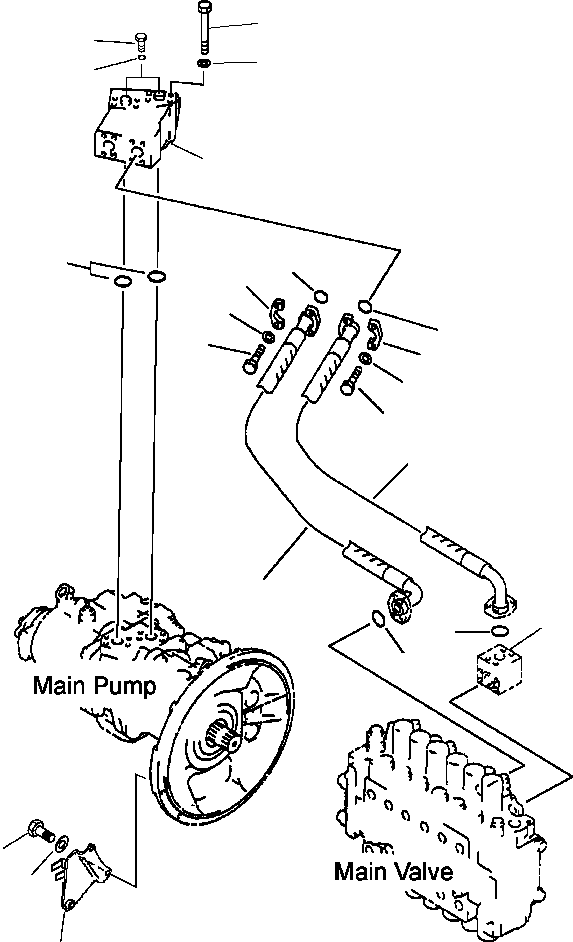 Main Pump

Main Valve