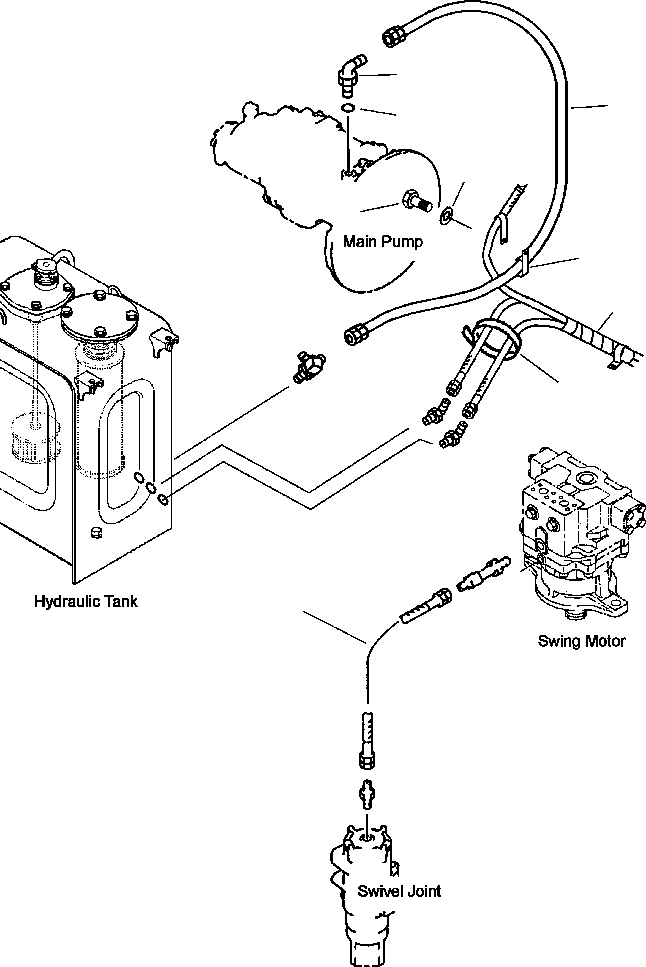 Main Pump

Hydraulic Tank

Swing Motor

Swivel Joint