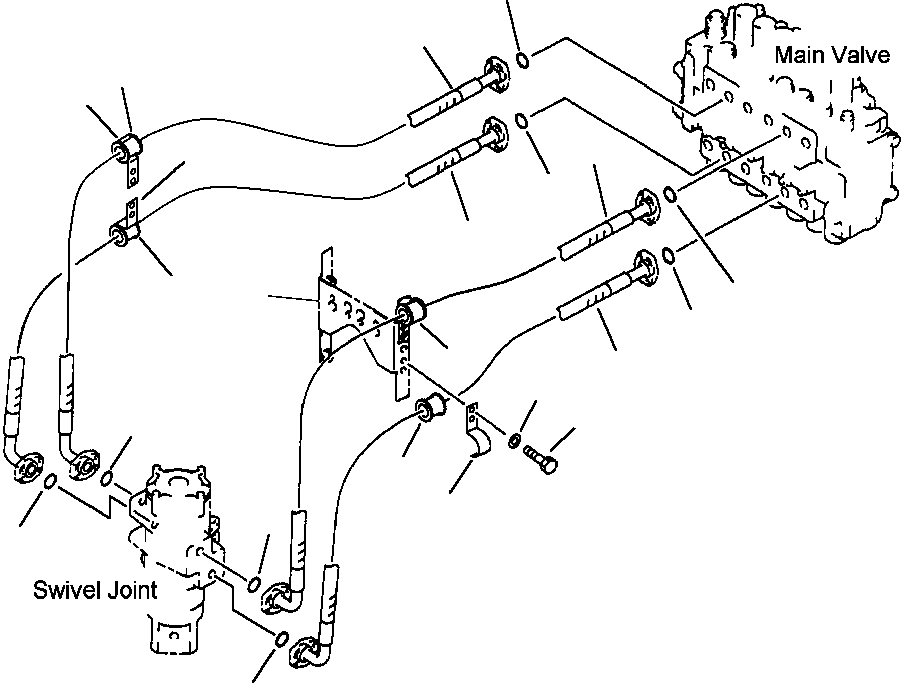 Main Valve

Swivel Joint