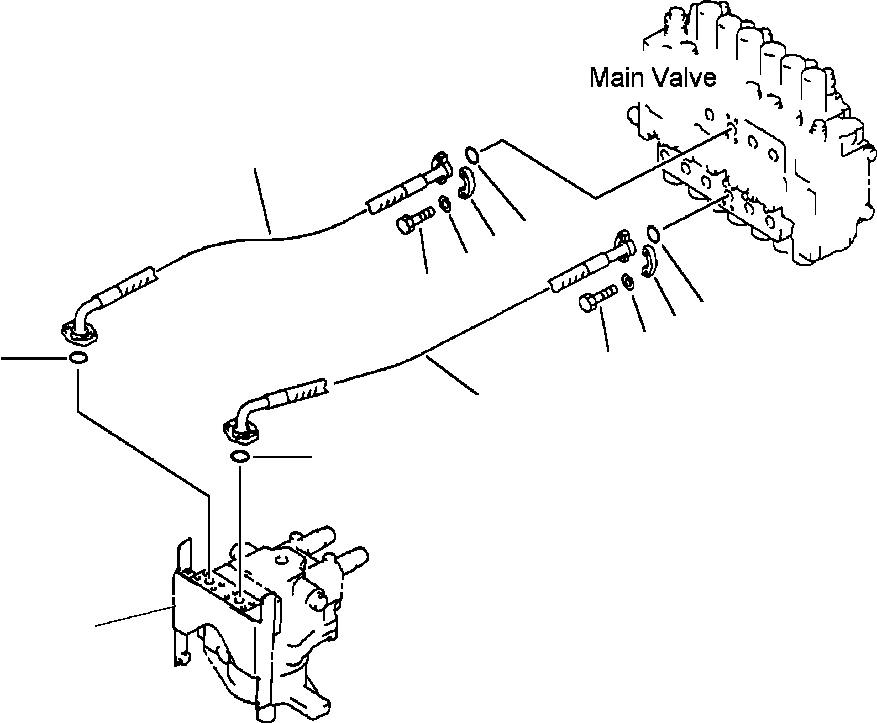 Main Valve