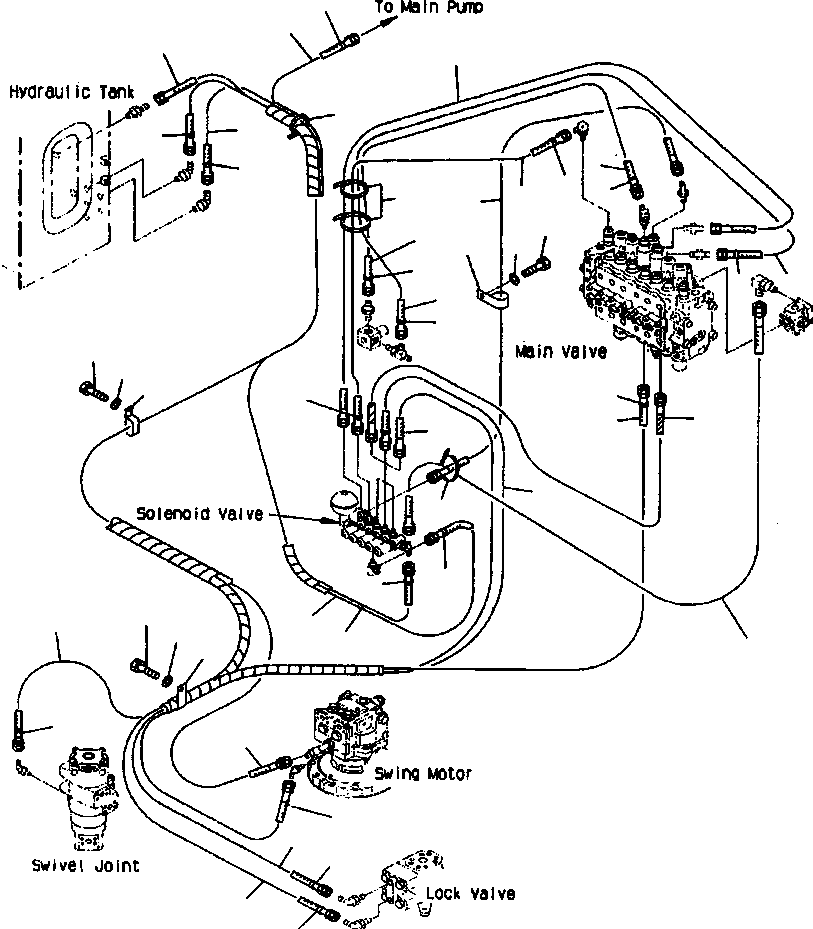 To Main Pump

Hydraulic Tank

Main Valve

Solenoid Valve

Swing Motor

Swivel Joint

Lock Valve