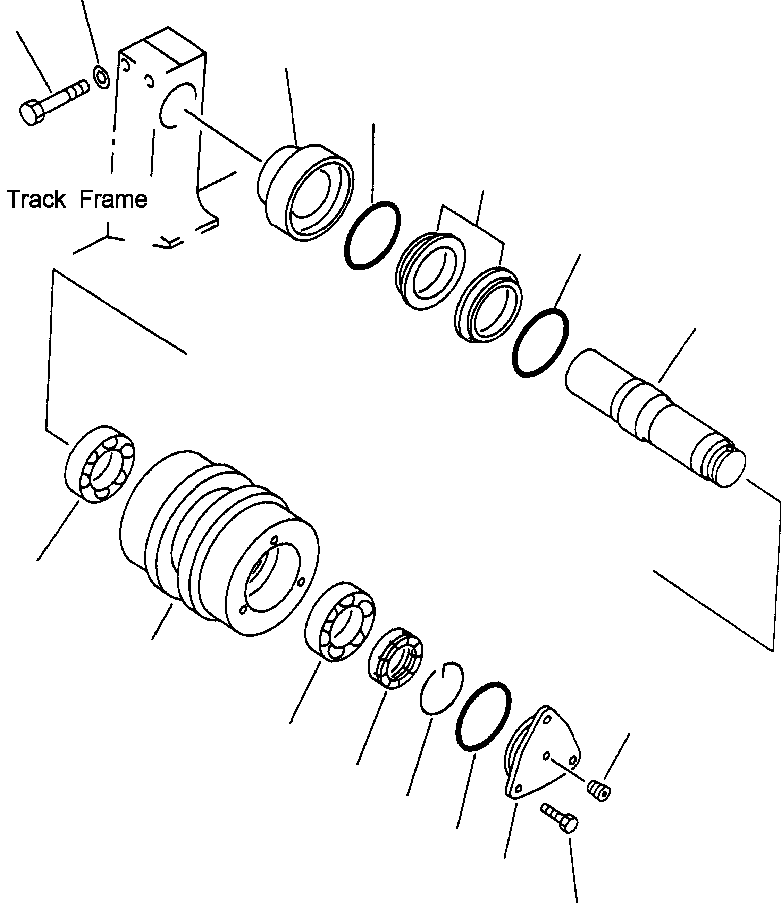 Track Frame