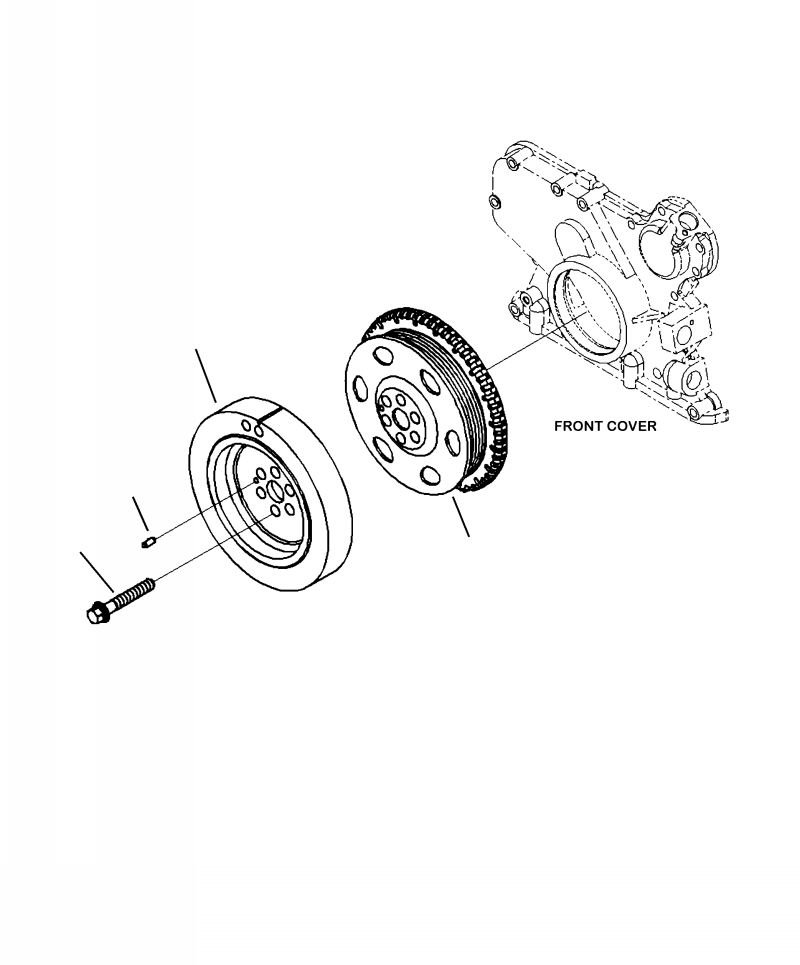 FRONT COVER