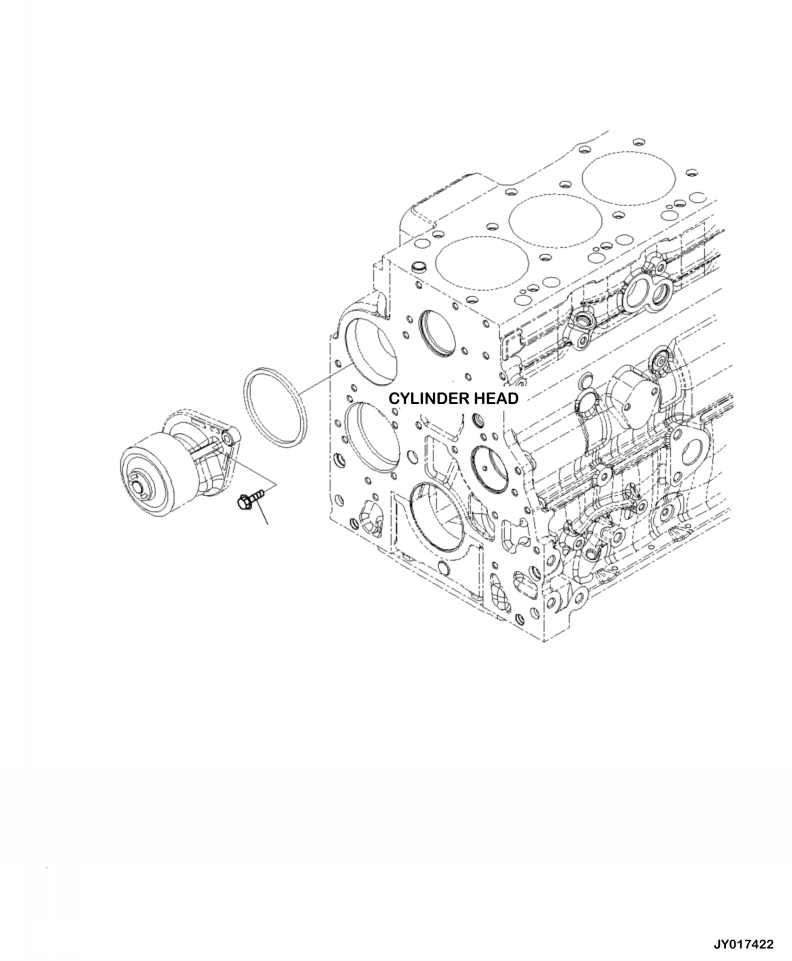 CYLINDER HEAD

JY017422