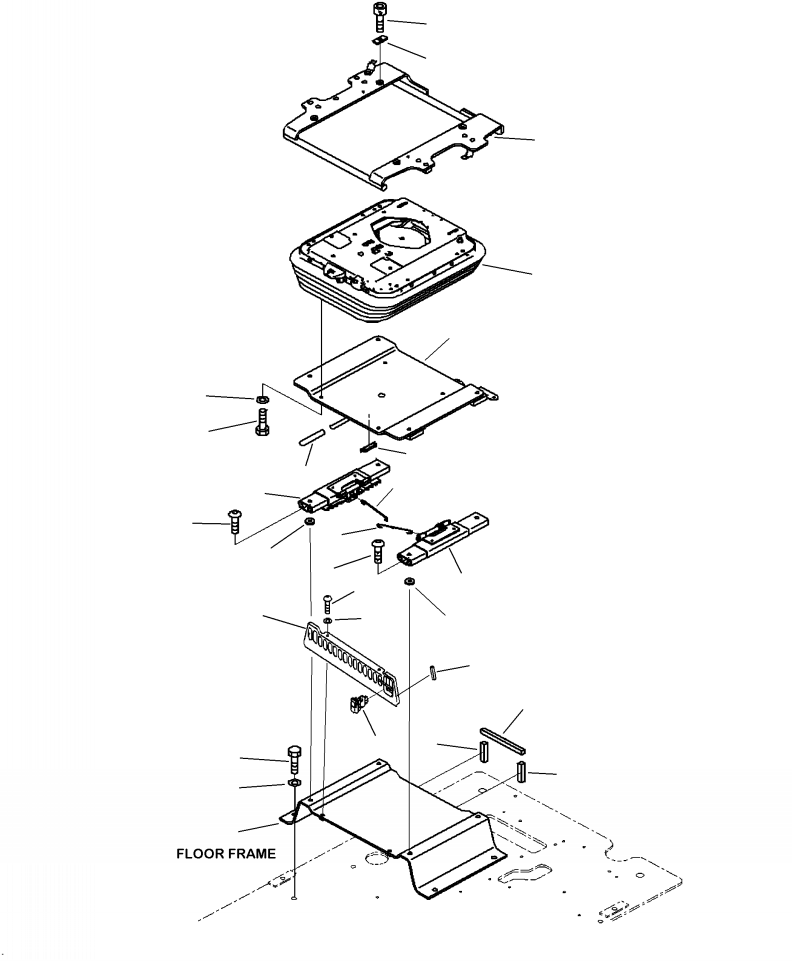 FLOOR FRAME