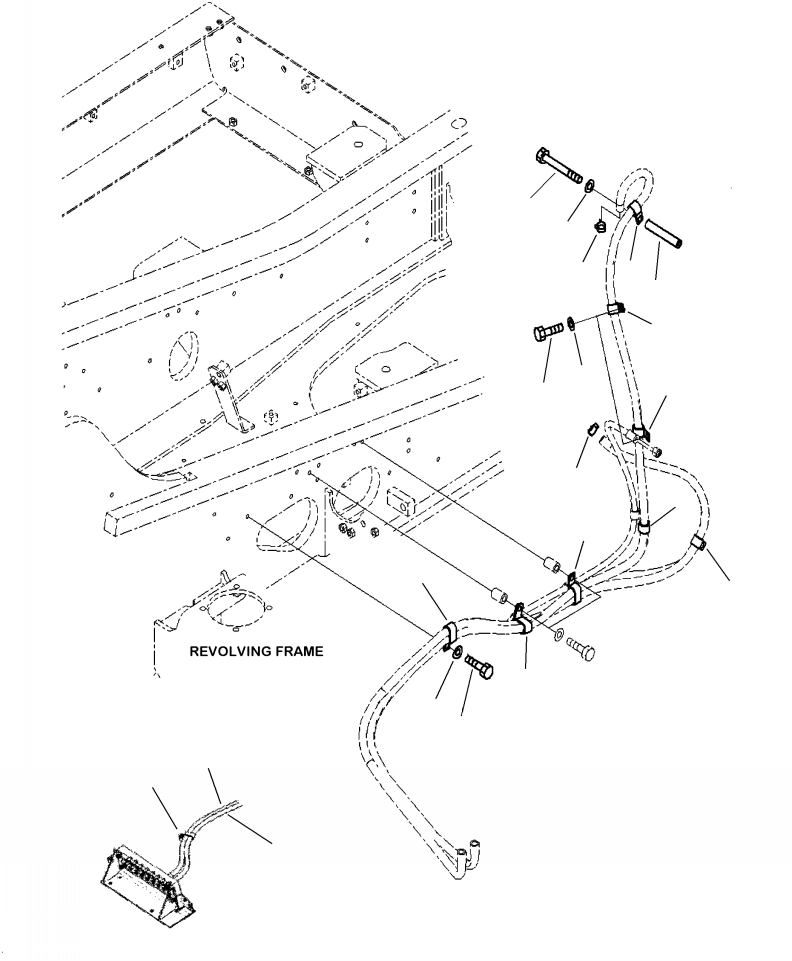 REVOLVING FRAME