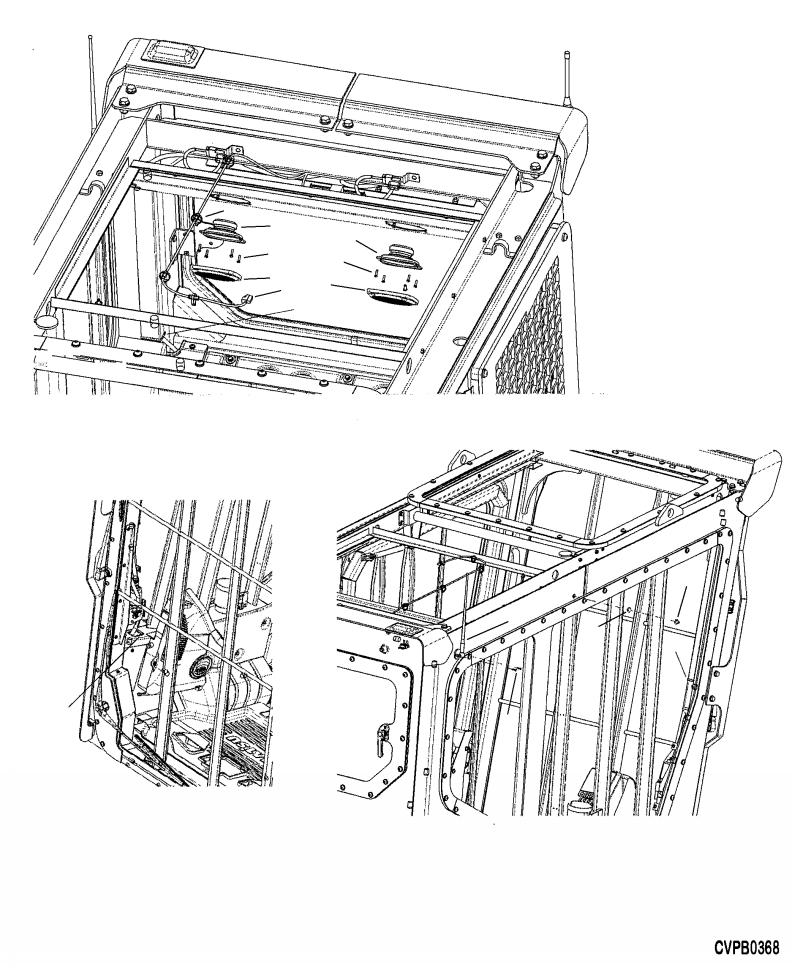 CVPB0368