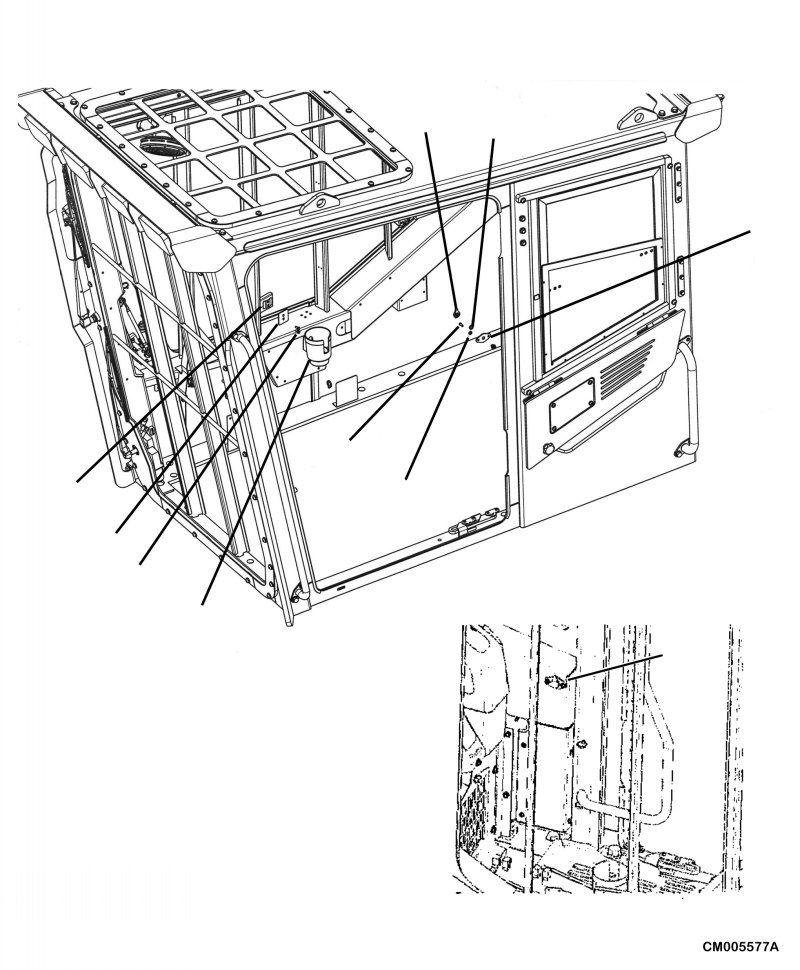 CM005577A