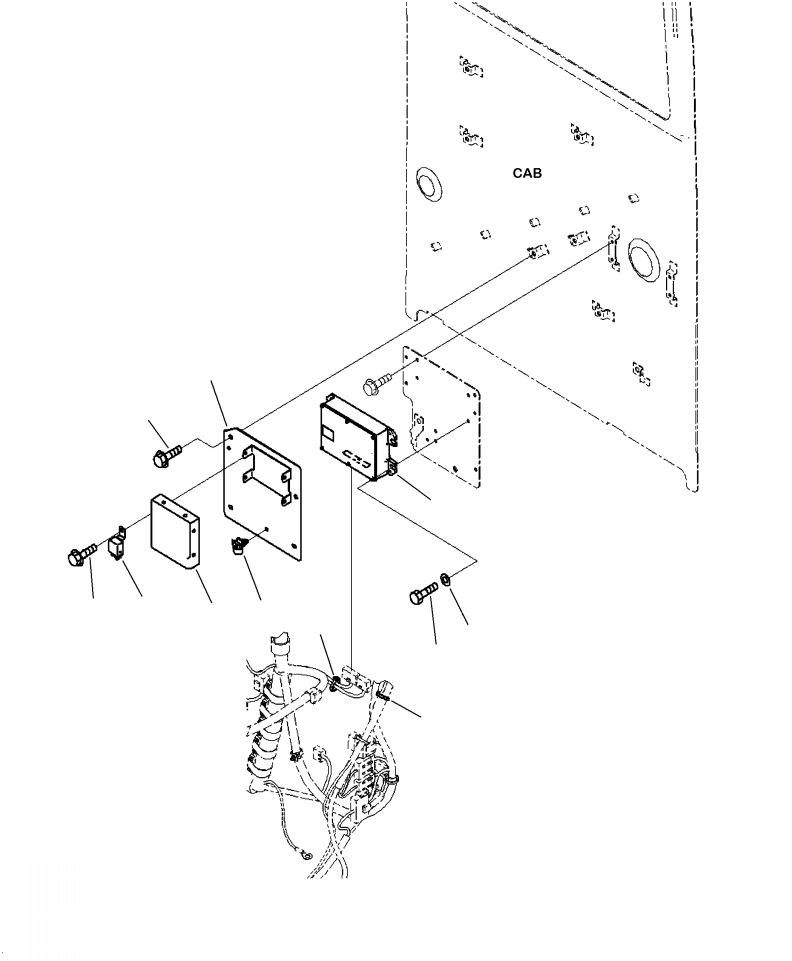 CAB