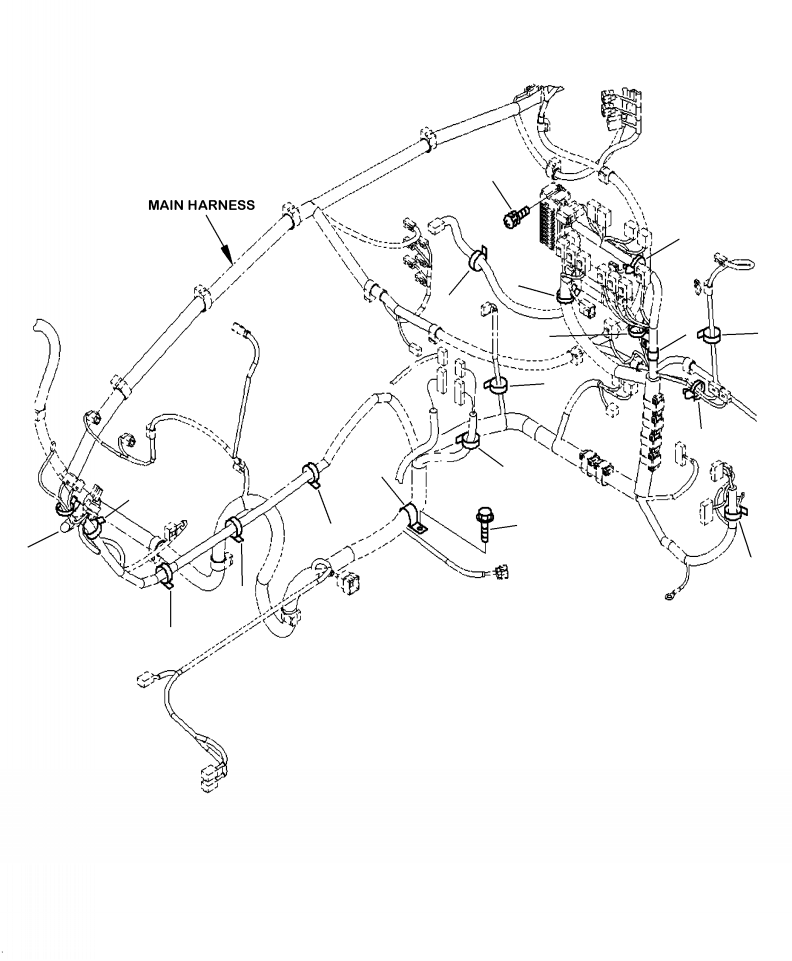 MAIN HARNESS