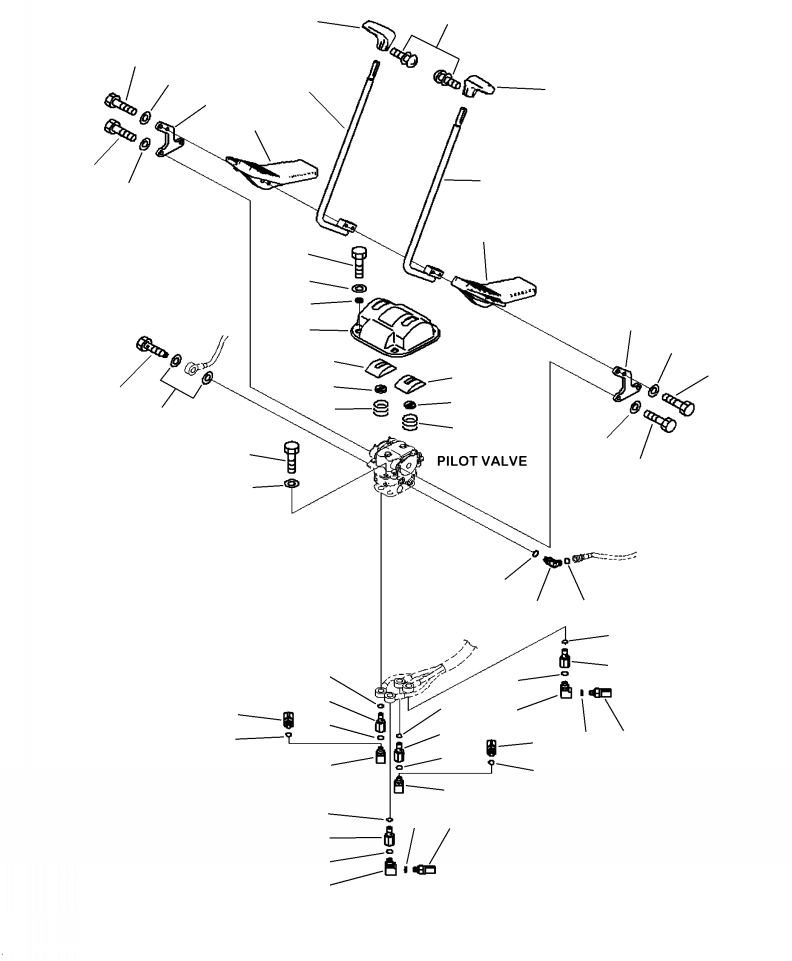 PILOT VALVE